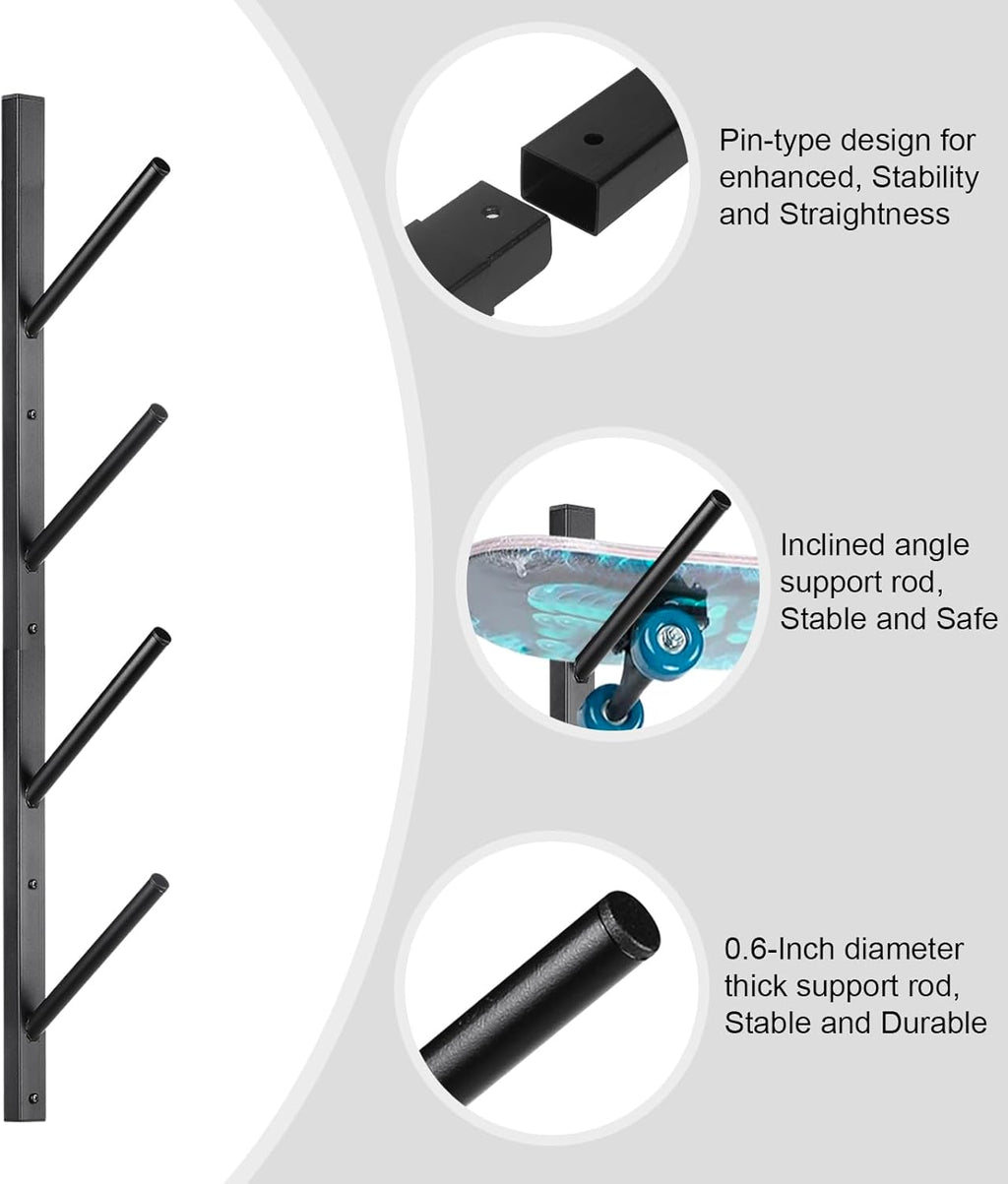 Pin-type design for enhanced, Stability and Straightness

Inclined angle support rod, Stable and Safe

0.6-Inch diameter thick support rod, Stable and Durable