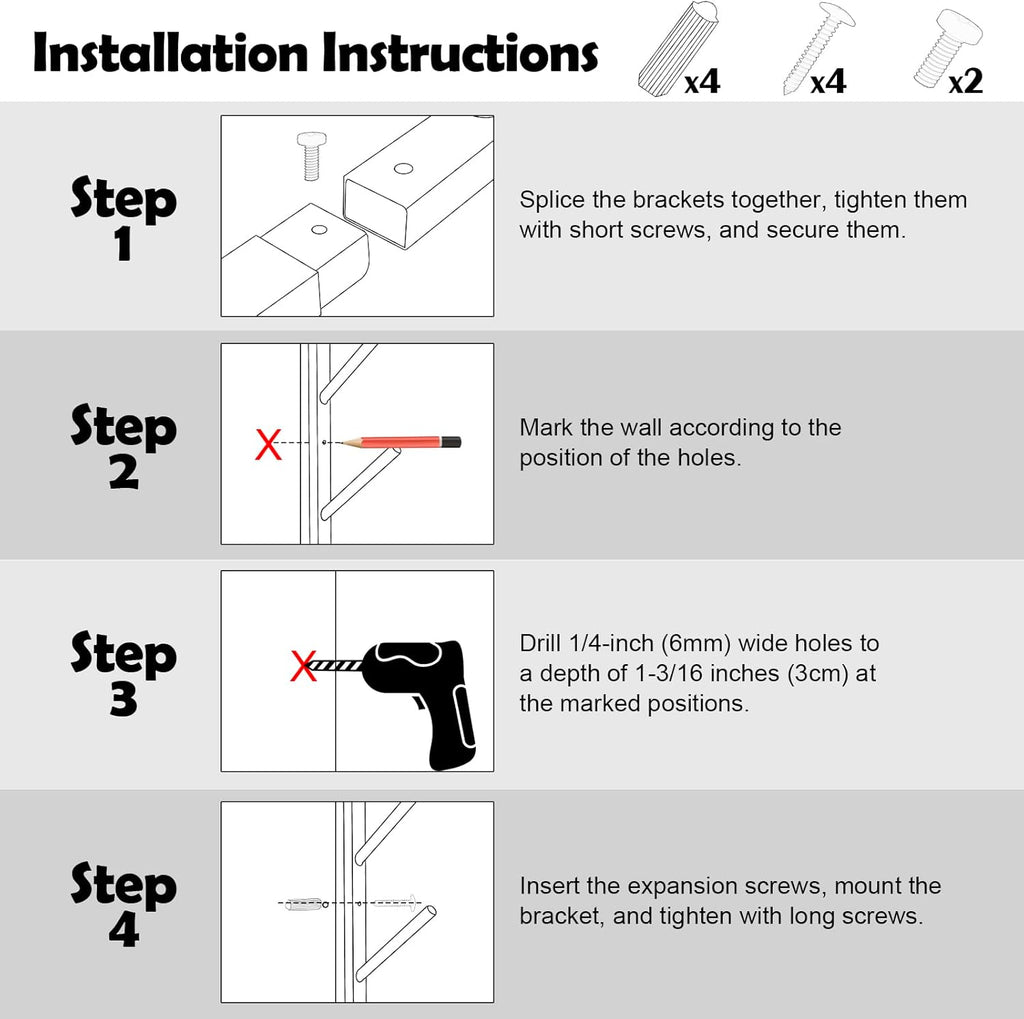 Installation Instructions

x4 x4 x2

Step 1

Splice the brackets together, tighten them with short screws, and secure them.

Step 2

X

Mark the wall according to the position of the holes.

Step 3

X

Drill 1/4-inch (6mm) wide holes to a depth of 1-3/16 inches (3cm) at the marked positions.

Step 4

Insert the expansion screws, mount the bracket, and tighten with long screws.